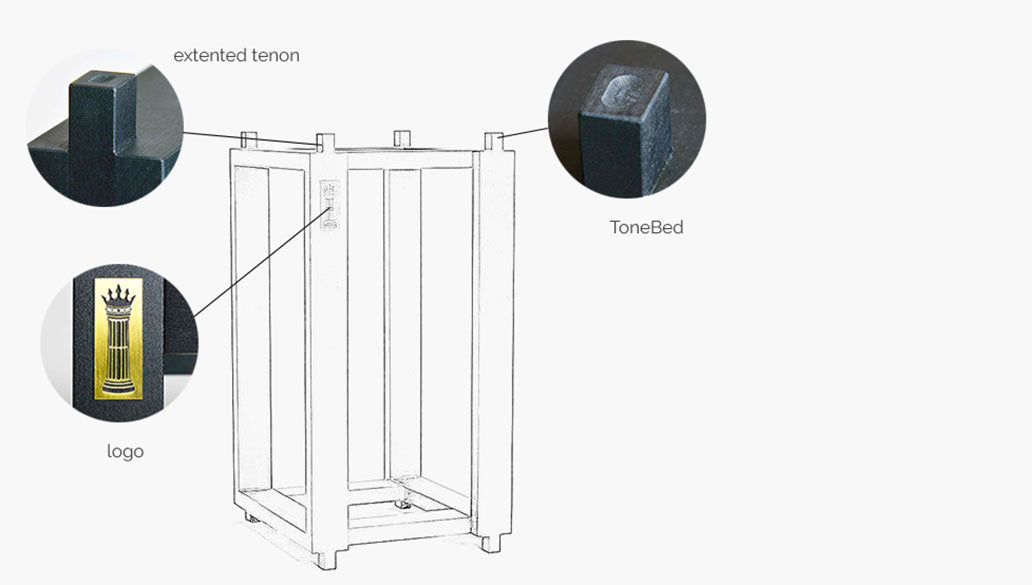 extented tenon

ToneBed

logo